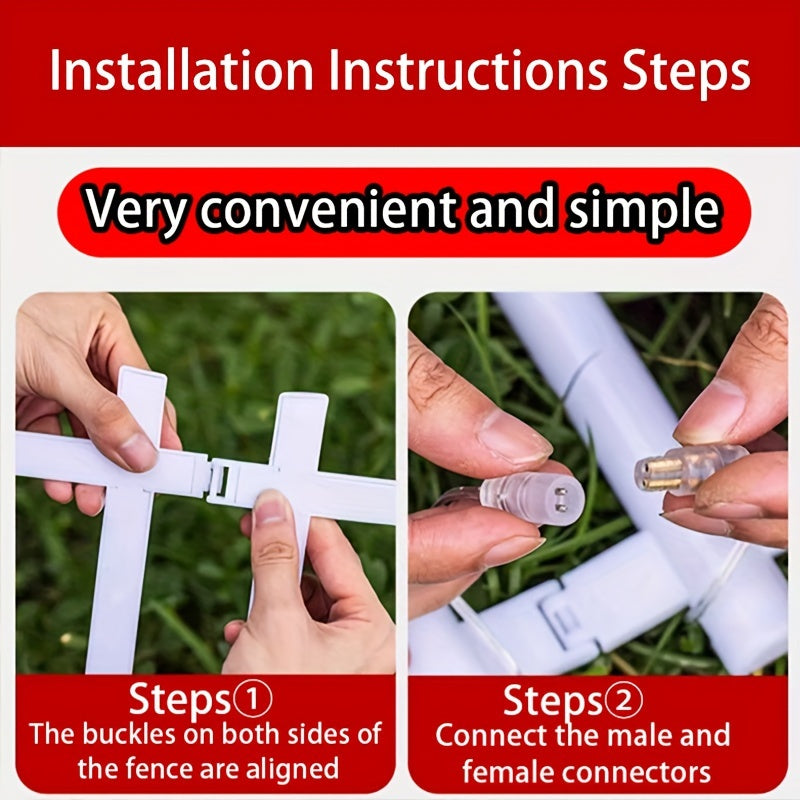 Installation Instructions Steps

Very convenient and simple

Steps①
The buckles on both sides of the fence are aligned

Steps②
Connect the male and female connectors